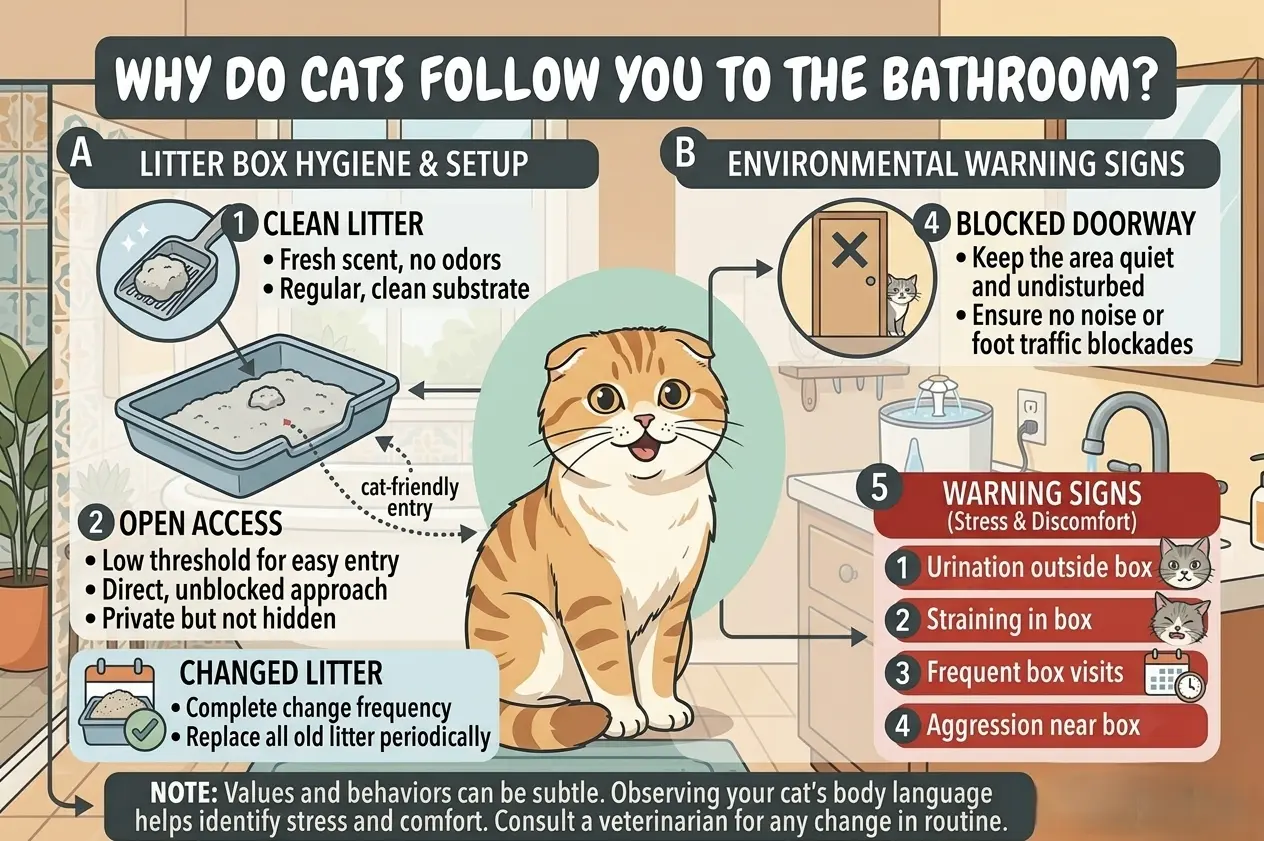 WHY DO CATS FOLLOW YOU TO THE BATHROOM?

A LITTER BOX HYGIENE & SETUP

1 CLEAN LITTER
• Fresh scent, no odors
• Regular, clean substrate

cat-friendly entry

2 OPEN ACCESS
• Low threshold for easy entry
• Direct, unblocked approach
• Private but not hidden

CHANGED LITTER
• Complete change frequency
• Replace all old litter periodically

B ENVIRONMENTAL WARNING SIGNS

4 BLOCKED DOORWAY
• Keep the area quiet and undisturbed
• Ensure no noise or foot traffic blockades

5 WARNING SIGNS
(Stress & Discomfort)
1 Urination outside box
2 Straining in box
3 Frequent box visits
4 Aggression near box

NOTE: Values and behaviors can be subtle. Observing your cat's body language helps identify stress and comfort. Consult a veterinarian for any change in routine.